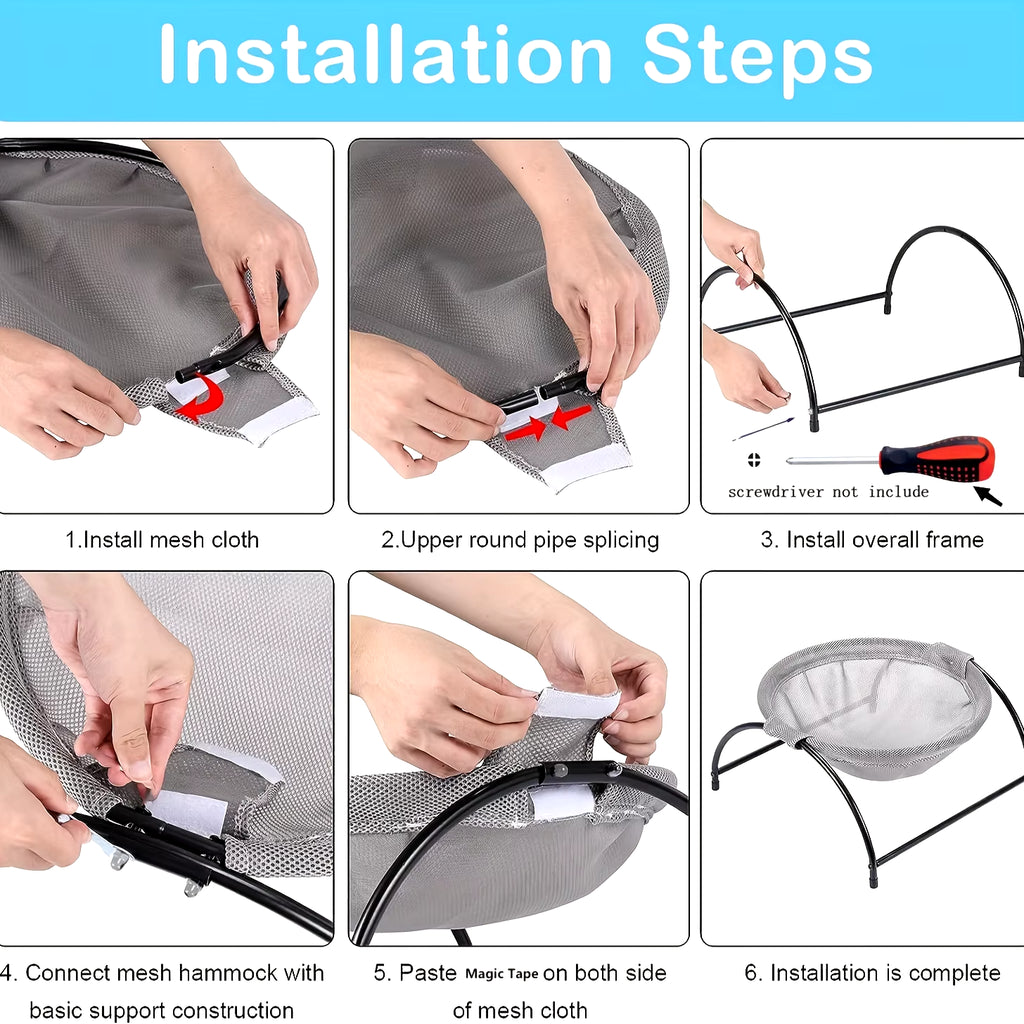 Installation Steps

1.Install mesh cloth

2.Upper round pipe splicing

screwdriver not include

3. Install overall frame

4. Connect mesh hammock with basic support construction

5. Paste Magic Tape on both side of mesh cloth

6. Installation is complete